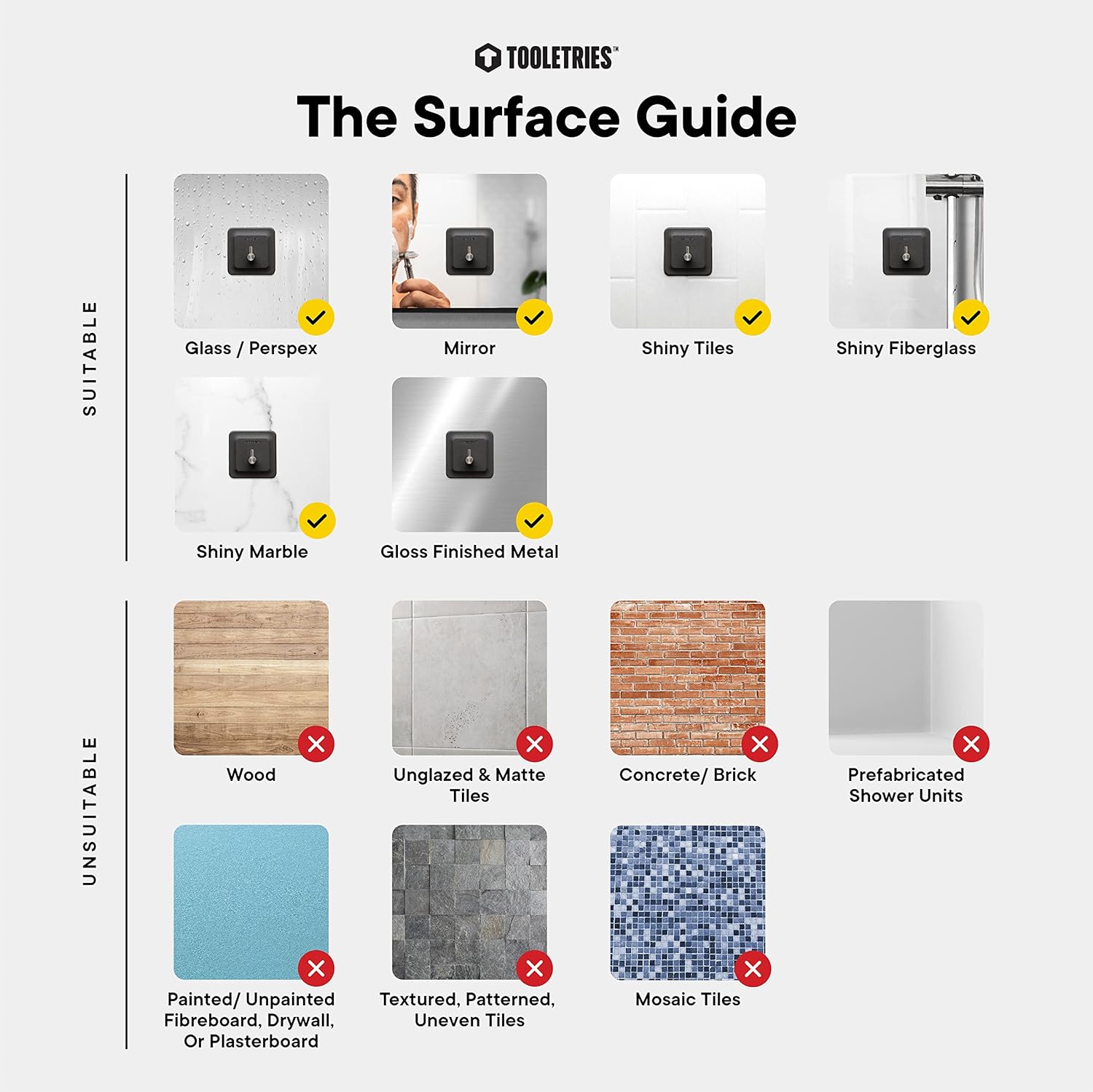 TOOLETRIES™

The Surface Guide

SUITABLE

Glass / Perspex

Mirror

Shiny Tiles

Shiny Fiberglass

Shiny Marble

Gloss Finished Metal

UNSUITABLE

Wood

Unglazed & Matte Tiles

Concrete/ Brick

Prefabricated Shower Units

Painted/ Unpainted Fibreboard, Drywall, Or Plasterboard

Textured, Patterned, Uneven Tiles

Mosaic Tiles